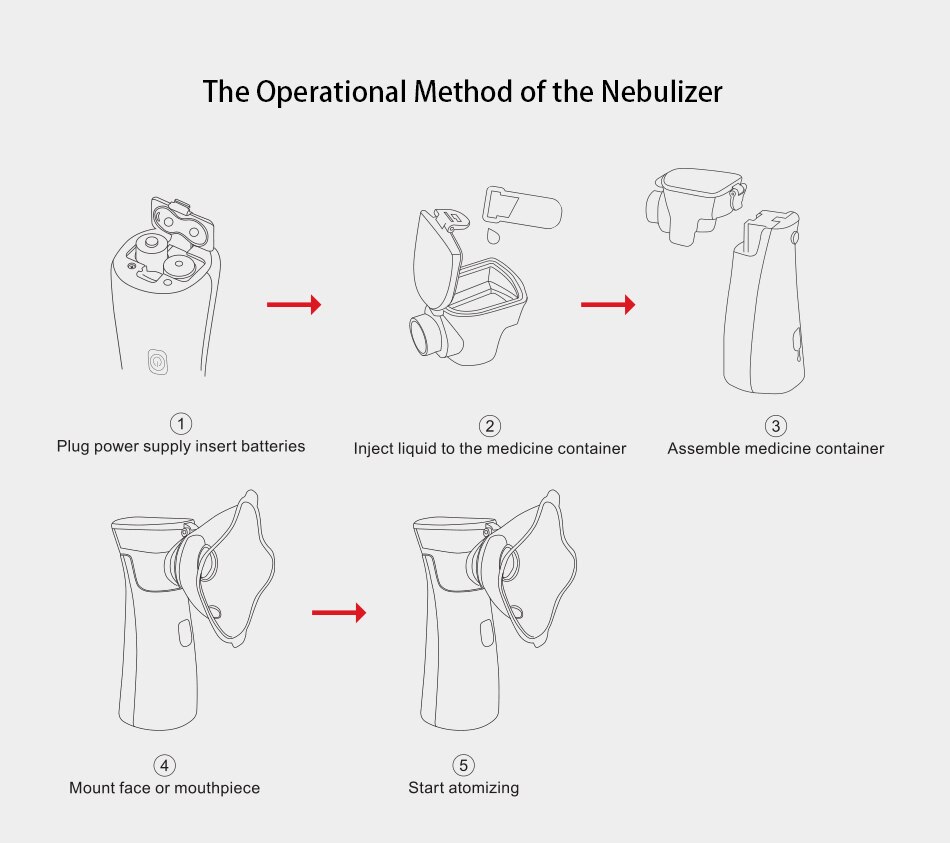 The Operational Method of the Nebulizer

①
Plug power supply insert batteries

②
Inject liquid to the medicine container

③
Assemble medicine container

④
Mount face or mouthpiece

⑤
Start atomizing